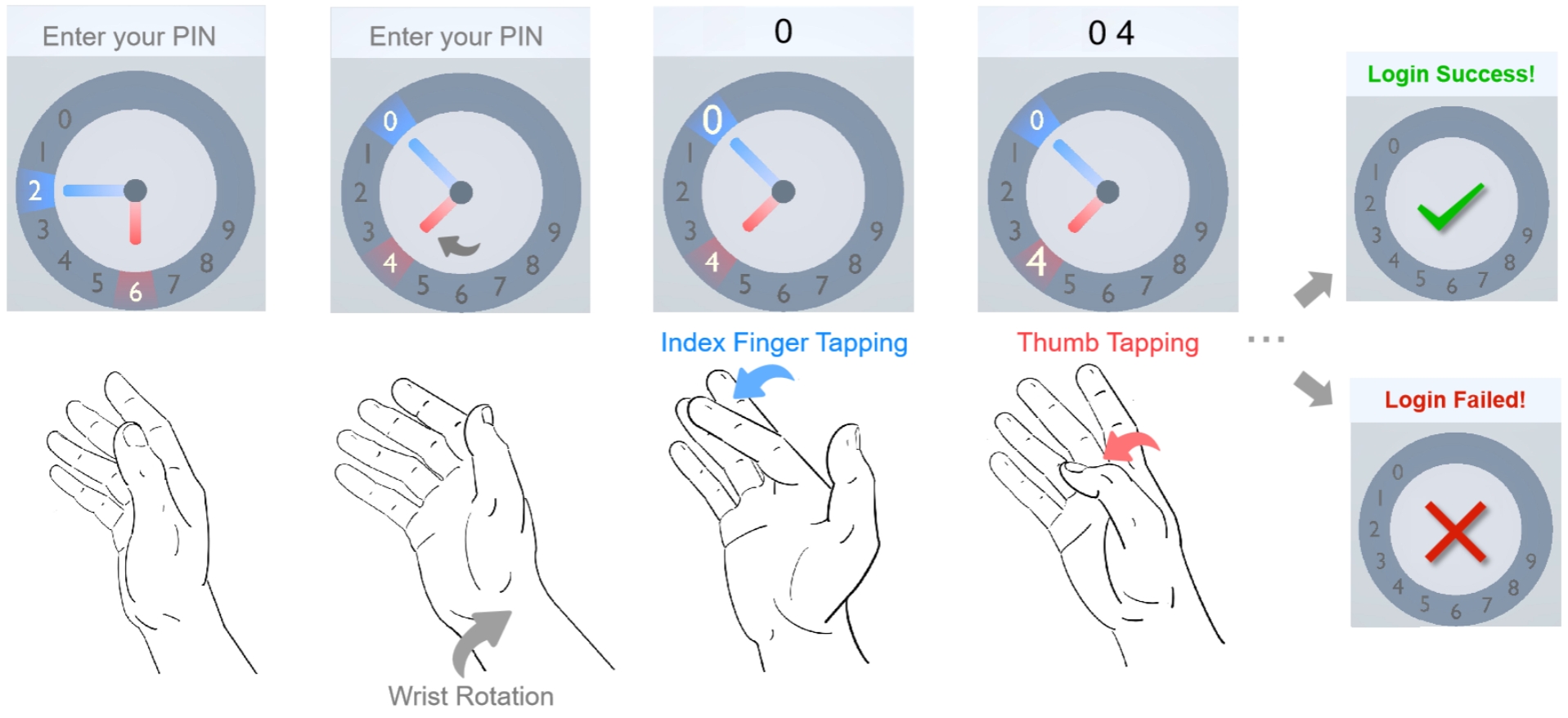 Enter your PIN

0 1 2 3 4 5 6 7 8 9

Enter your PIN

0 1 2 3 4 5 6 7 8 9

Wrist Rotation

0

0 1 2 3 4 5 6 7 8 9

Index Finger Tapping

0 4

0 1 2 3 4 5 6 7 8 9

Thumb Tapping

...

Login Success!

0 1 2 3 4 5 6 7 8 9

Login Failed!

0 1 2 3 4 5 6 7 8 9